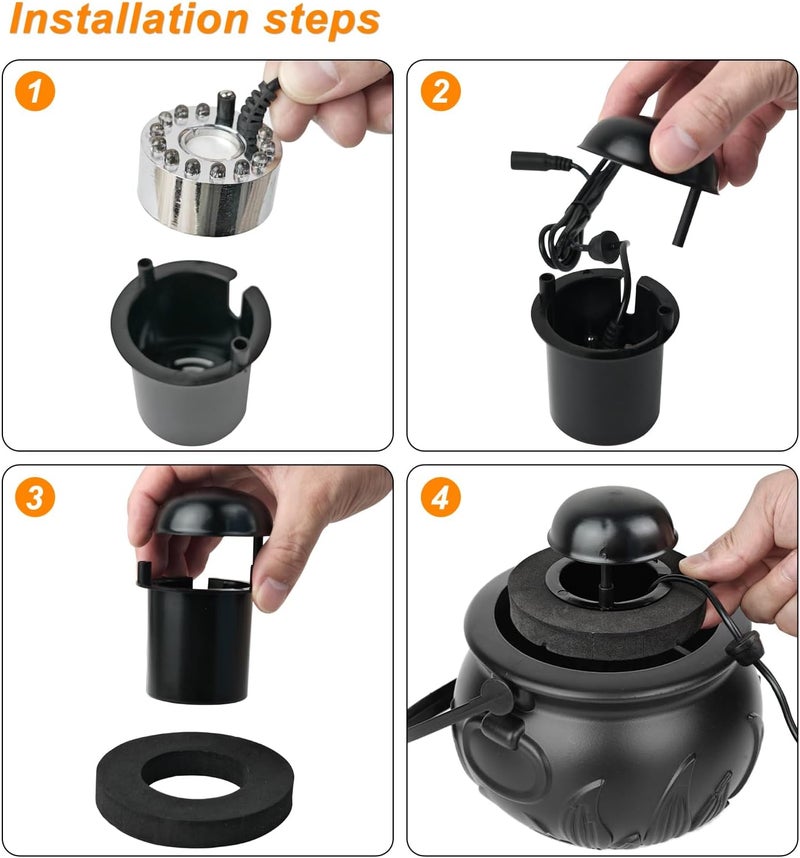 Installation steps

1

2

3

4